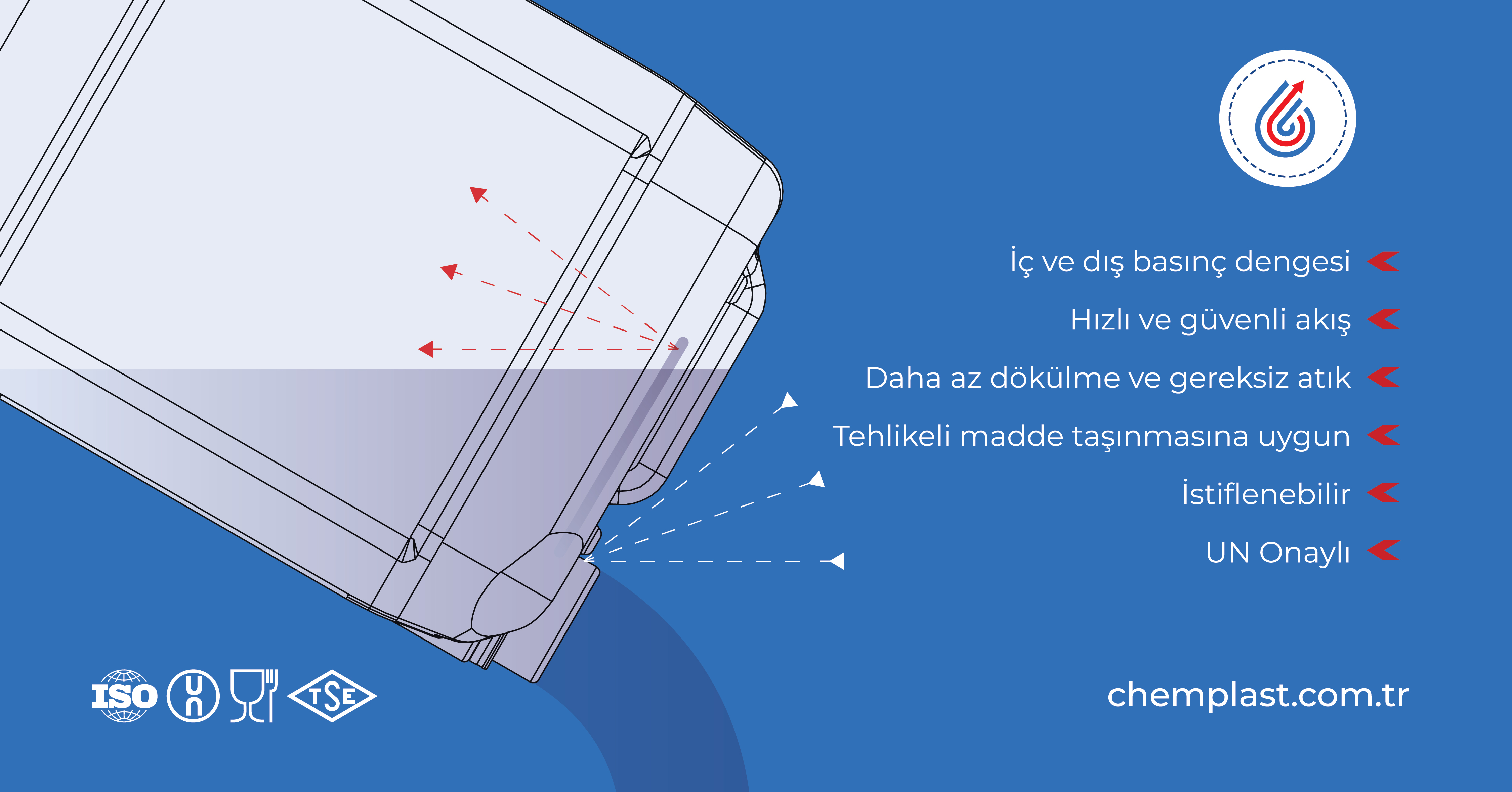 İç ve dış basınç dengesi

Hızlı ve güvenli akış

Daha az dökülme ve gereksiz atık

Tehlikeli madde taşınmasına uygun

İstiflenebilir

UN Onaylı

ISO

UN

TSE

chemplast.com.tr